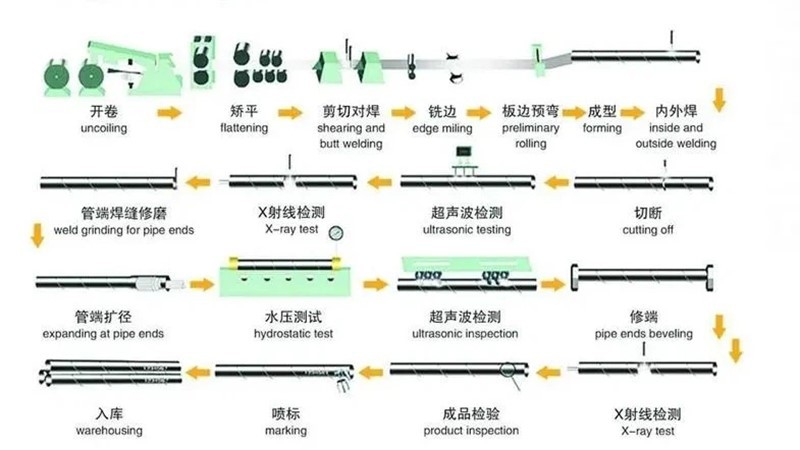 开卷
uncoiling

矫平
flattening

剪切对焊
shearing and butt welding

铣边
edge miling

板边预弯
preliminary rolling

成型
forming

内外焊
inside and outside welding

切断
cutting off

超声波检测
ultrasonic testing

X射线检测
X-ray test

管端焊缝修磨
weld grinding for pipe ends

管端扩径
expanding at pipe ends

水压测试
hydrostatic test

超声波检测
ultrasonic inspection

修端
pipe ends beveling

X射线检测
X-ray test

成品检验
product inspection

喷标
marking

入库
warehousing